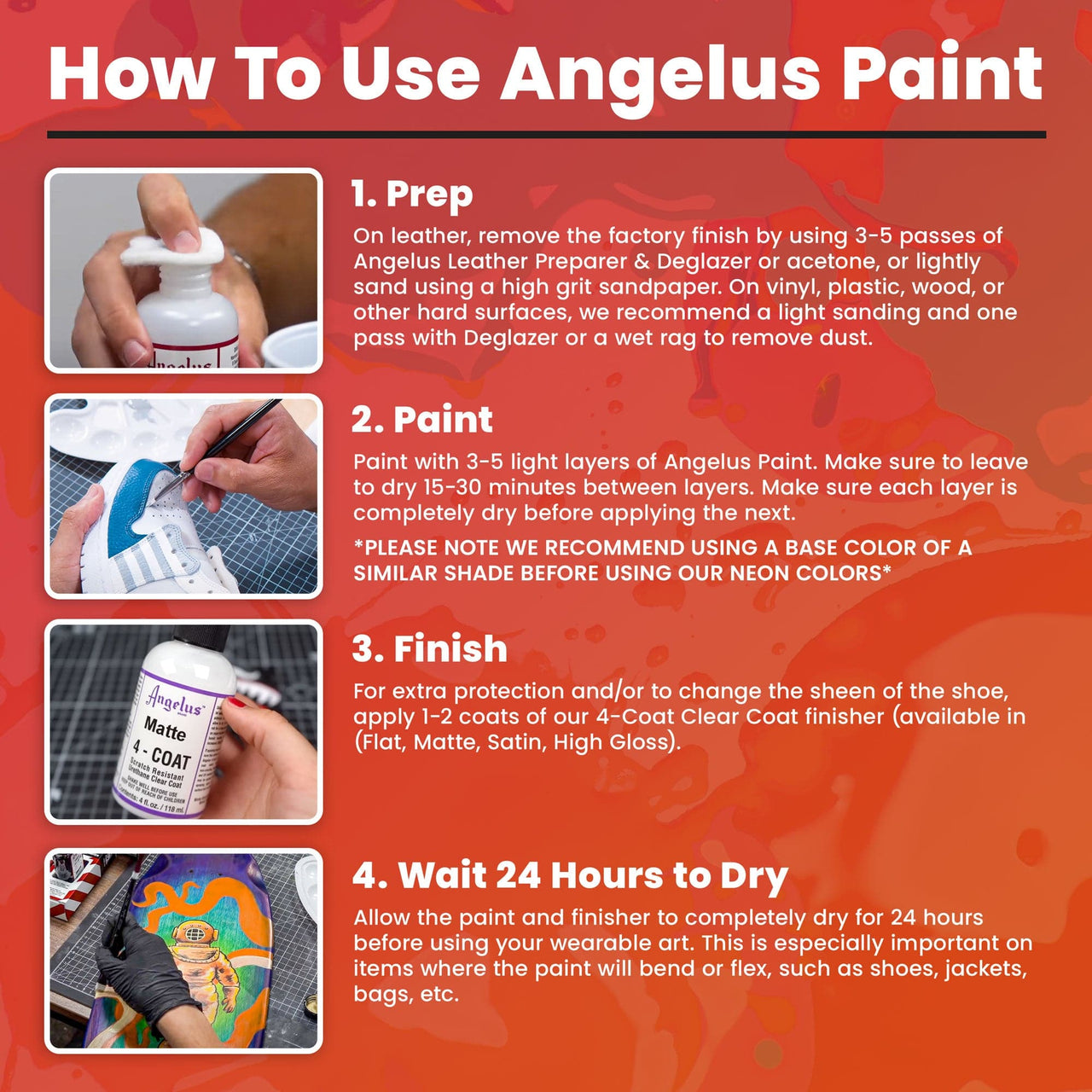 How To Use Angelus Paint

Angelus

1. Prep
On leather, remove the factory finish by using 3-5 passes of Angelus Leather Preparer & Deglazer or acetone, or lightly sand using a high grit sandpaper. On vinyl, plastic, wood, or other hard surfaces, we recommend a light sanding and one pass with Deglazer or a wet rag to remove dust.

2. Paint
Paint with 3-5 light layers of Angelus Paint. Make sure to leave to dry 15-30 minutes between layers. Make sure each layer is completely dry before applying the next.
*PLEASE NOTE WE RECOMMEND USING A BASE COLOR OF A SIMILAR SHADE BEFORE USING OUR NEON COLORS*

Angelus
Matte
4 - COAT
Scratch Resistant Urethane Clear Coat
SHAKE WELL BEFORE USE
KEEP OUT OF REACH OF CHILDREN
Contents: 4 fl. oz. / 118 ml

3. Finish
For extra protection and/or to change the sheen of the shoe, apply 1-2 coats of our 4-Coat Clear Coat finisher (available in (Flat, Matte, Satin, High Gloss).

4. Wait 24 Hours to Dry
Allow the paint and finisher to completely dry for 24 hours before using your wearable art. This is especially important on items where the paint will bend or flex, such as shoes, jackets, bags, etc.