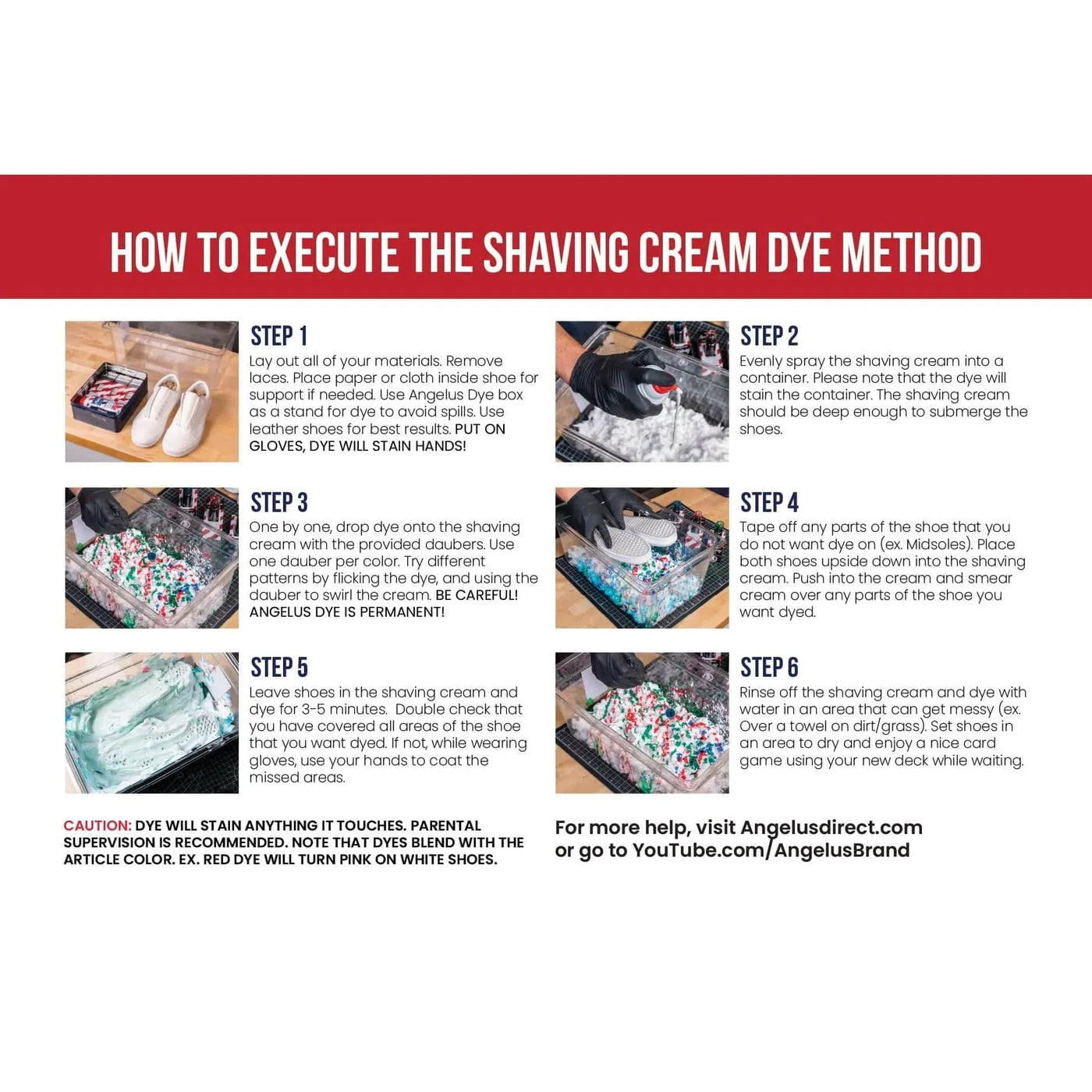 HOW TO EXECUTE THE SHAVING CREAM DYE METHOD

STEP 1
Lay out all of your materials. Remove laces. Place paper or cloth inside shoe for support if needed. Use Angelus Dye box as a stand for dye to avoid spills. Use leather shoes for best results. PUT ON GLOVES, DYE WILL STAIN HANDS!

STEP 2
Evenly spray the shaving cream into a container. Please note that the dye will stain the container. The shaving cream should be deep enough to submerge the shoes.

STEP 3
One by one, drop dye onto the shaving cream with the provided daubers. Use one dauber per color. Try different patterns by flicking the dye, and using the dauber to swirl the cream. BE CAREFUL! ANGELUS DYE IS PERMANENT!

STEP 4
Tape off any parts of the shoe that you do not want dye on (ex. Midsoles). Place both shoes upside down into the shaving cream. Push into the cream and smear cream over any parts of the shoe you want dyed.

STEP 5
Leave shoes in the shaving cream and dye for 3-5 minutes. Double check that you have covered all areas of the shoe that you want dyed. If not, while wearing gloves, use your hands to coat the missed areas.

STEP 6
Rinse off the shaving cream and dye with water in an area that can get messy (ex. Over a towel on dirt/grass). Set shoes in an area to dry and enjoy a nice card game using your new deck while waiting.

CAUTION: DYE WILL STAIN ANYTHING IT TOUCHES. PARENTAL SUPERVISION IS RECOMMENDED. NOTE THAT DYES BLEND WITH THE ARTICLE COLOR. EX. RED DYE WILL TURN PINK ON WHITE SHOES.

For more help, visit Angelusdirect.com or go to YouTube.com/AngelusBrand